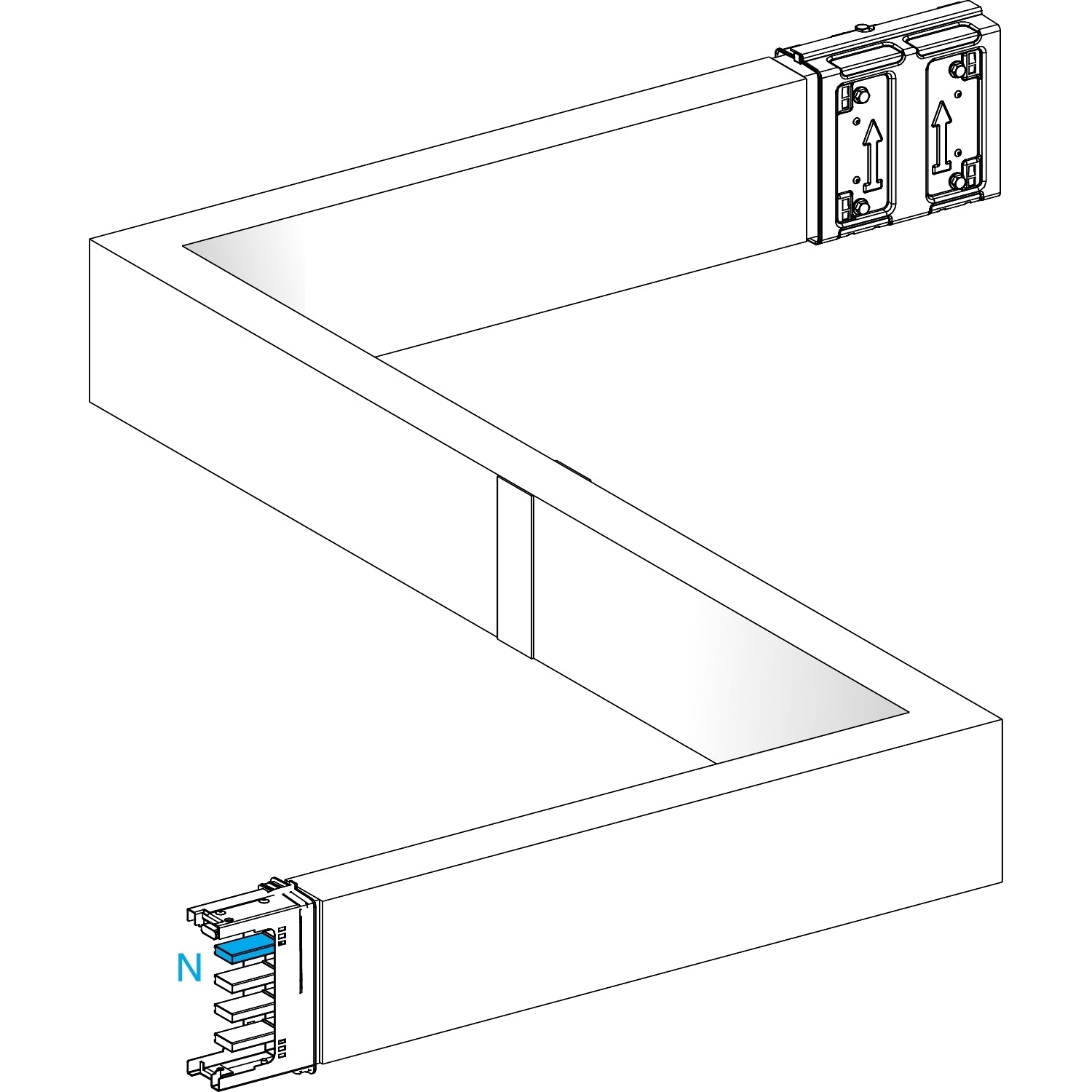 N