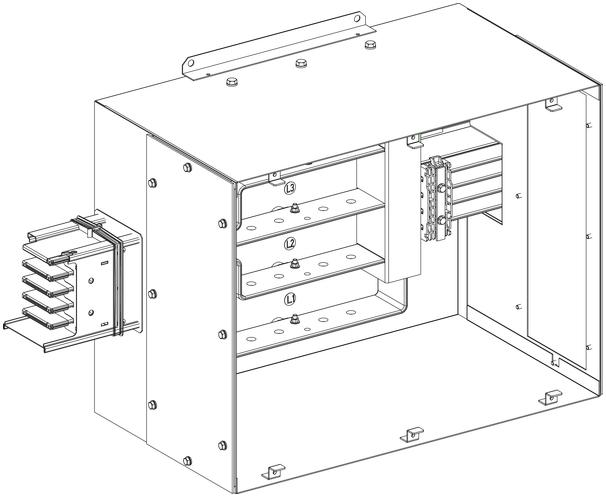 L3
L2
L1