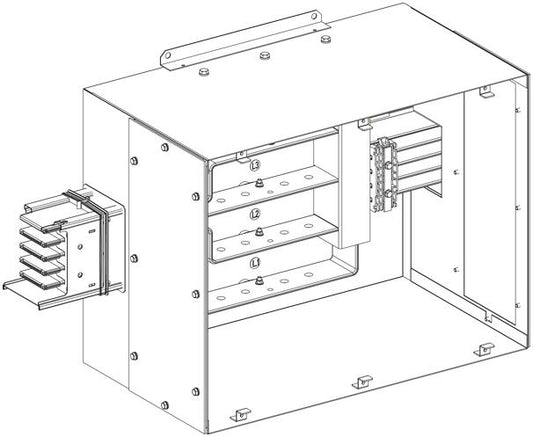 L3
L2
L1